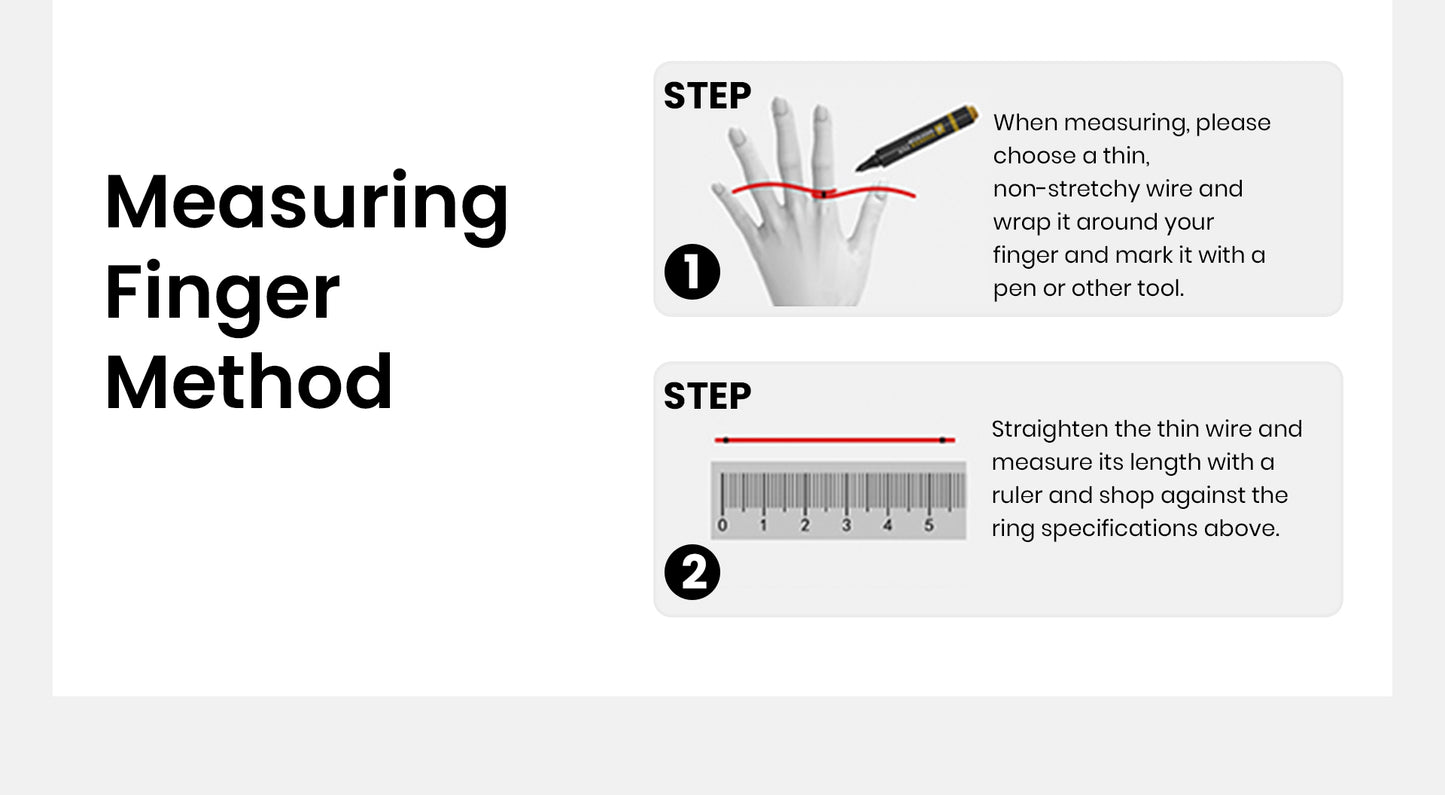 Measuring Finger Method

STEP
1
When measuring, please choose a thin, non-stretchy wire and wrap it around your finger and mark it with a pen or other tool.

STEP
0 1 2 3 4 5
2
Straighten the thin wire and measure its length with a ruler and shop against the ring specifications above.